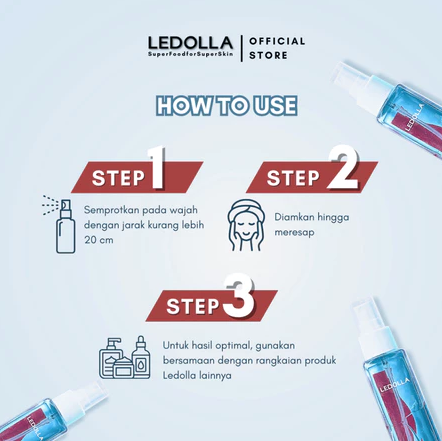 LEDOLLA
SuperFoodforSuperSkin
OFFICIAL STORE

HOW TO USE

STEP 1

Semprotkan pada wajah dengan jarak kurang lebih 20 cm

STEP 2

Diamkan hingga meresap

STEP 3

Untuk hasil optimal, gunakan bersamaan dengan rangkaian produk Ledolla lainnya

LEDOLLA
LEDOLLA
LEDOLLA