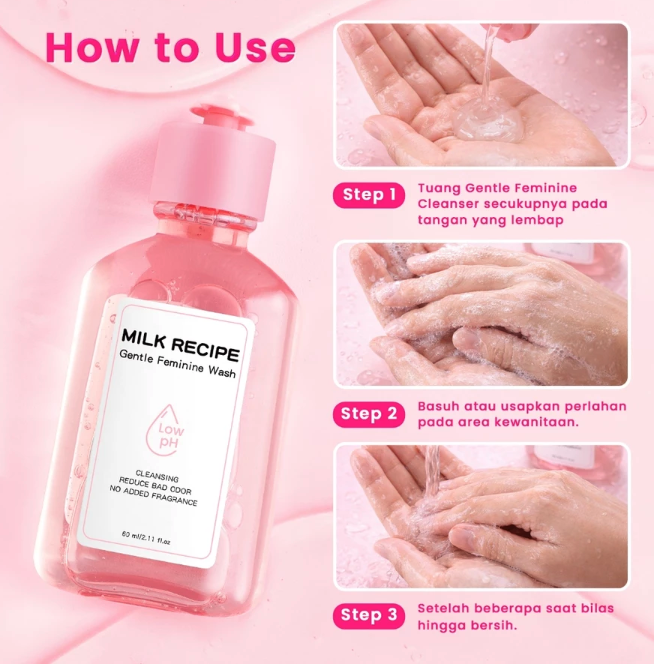 How to Use

MILK RECIPE
Gentle Feminine Wash

Low pH

CLEANSING
REDUCE BAD ODOR
NO ADDED FRAGRANCE

60 ml/2.11 fl.oz

Step 1
Tuang Gentle Feminine Cleanser secukupnya pada tangan yang lembap

Step 2
Basuh atau usapkan perlahan pada area kewanitaan.

Step 3
Setelah beberapa saat bilas hingga bersih.