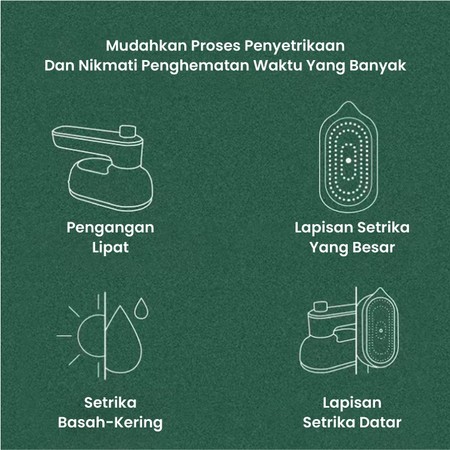 Mudahkan Proses Penyetrikaan
Dan Nikmati Penghematan Waktu Yang Banyak

Pengangan
Lipat

Lapisan Setrika
Yang Besar

Setrika
Basah-Kering

Lapisan
Setrika Datar