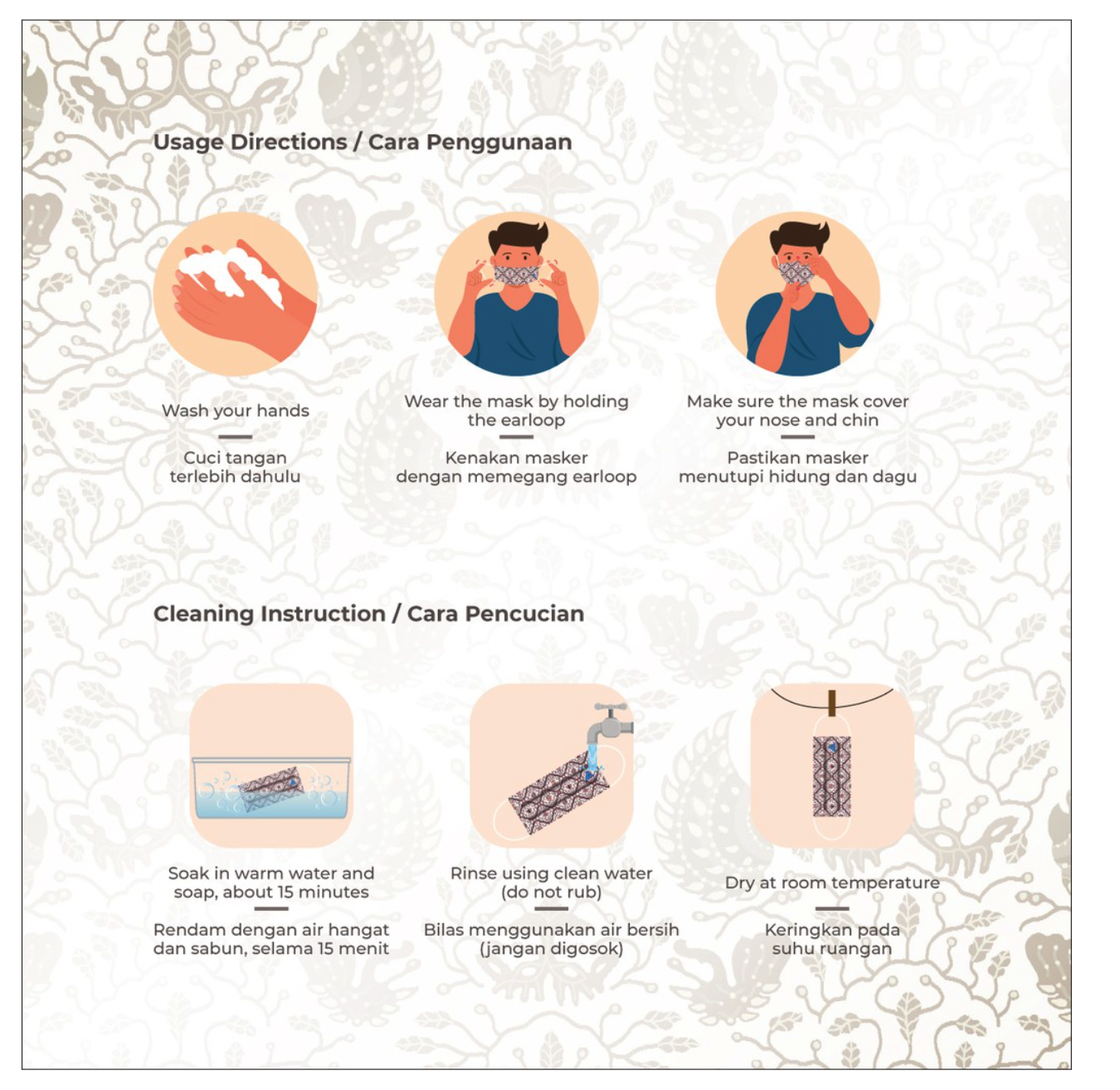 Usage Directions / Cara Penggunaan

Wash your hands

Cuci tangan terlebih dahulu

Wear the mask by holding the earloop

Kenakan masker dengan memegang earloop

Make sure the mask cover your nose and chin

Pastikan masker menutupi hidung dan dagu

Cleaning Instruction / Cara Pencucian

Soak in warm water and soap, about 15 minutes

Rendam dengan air hangat dan sabun, selama 15 menit

Rinse using clean water (do not rub)

Bilas menggunakan air bersih (jangan digosok)

Dry at room temperature

Keringkan pada suhu ruangan