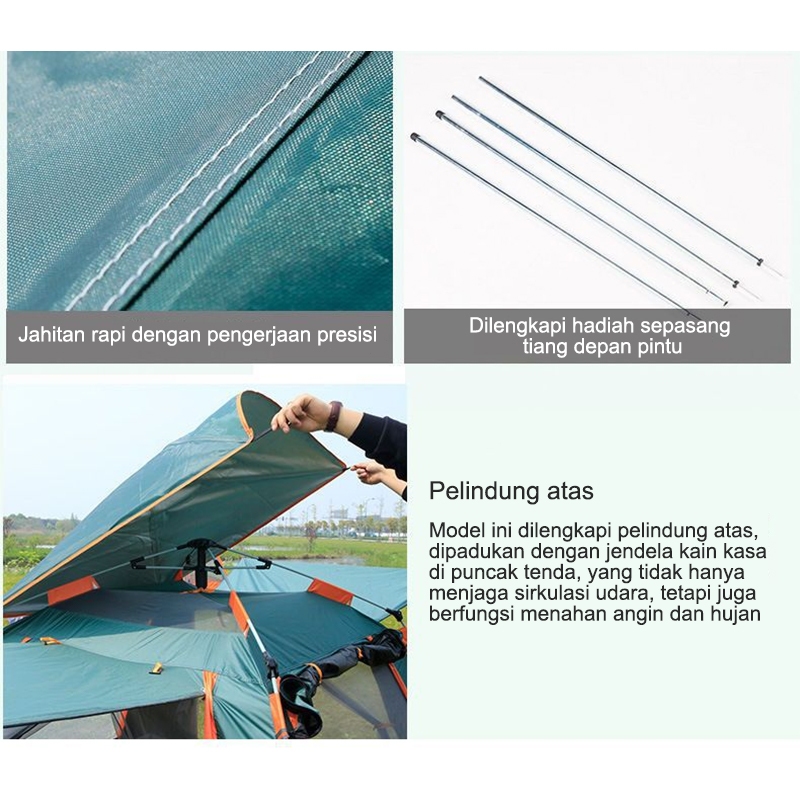 Jahitan rapi dengan pengerjaan presisi

Dilengkapi hadiah sepasang tiang depan pintu

Pelindung atas

Model ini dilengkapi pelindung atas, dipadukan dengan jendela kain kasa di puncak tenda, yang tidak hanya menjaga sirkulasi udara, tetapi juga berfungsi menahan angin dan hujan