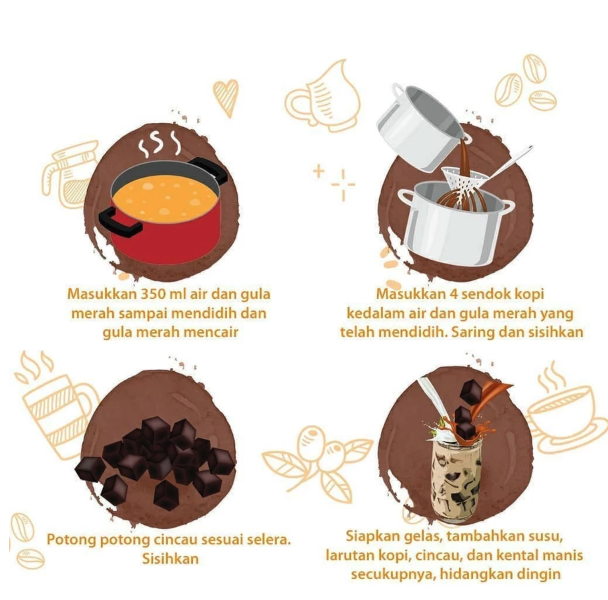 Masukkan 350 ml air dan gula merah sampai mendidih dan gula merah mencair

Masukkan 4 sendok kopi kedalam air dan gula merah yang telah mendidih. Saring dan sisihkan

Potong potong cincau sesuai selera. Sisihkan

Siapkan gelas, tambahkan susu, larutan kopi, cincau, dan kental manis secukupnya, hidangkan dingin