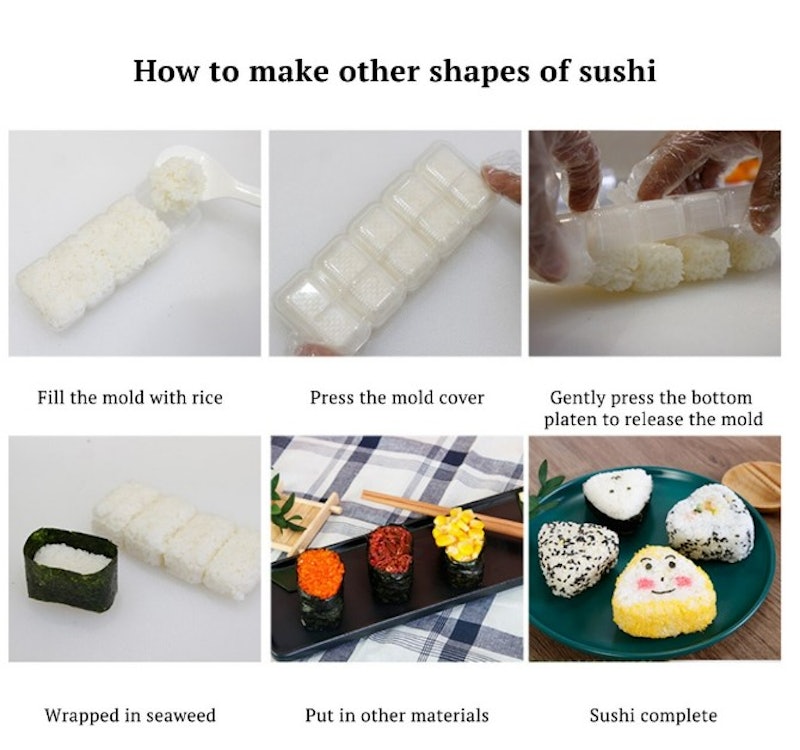 How to make other shapes of sushi

Fill the mold with rice

Press the mold cover

Gently press the bottom platen to release the mold

Wrapped in seaweed

Put in other materials

Sushi complete