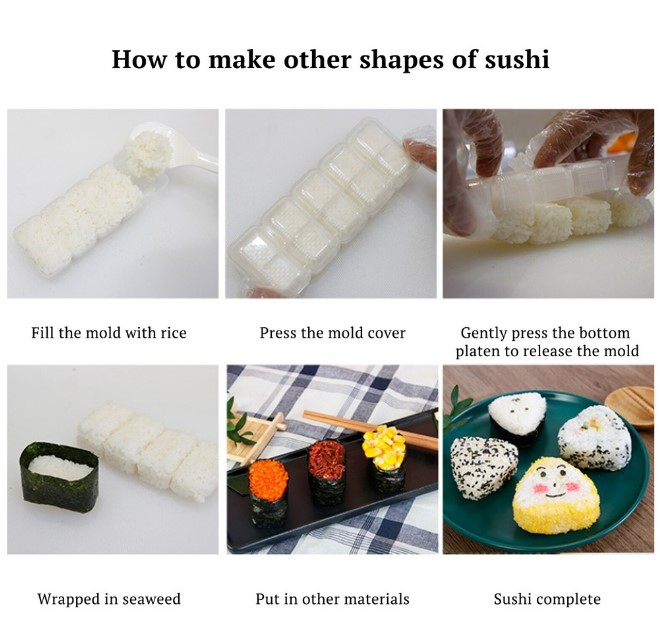 How to make other shapes of sushi

Fill the mold with rice

Press the mold cover

Gently press the bottom platen to release the mold

Wrapped in seaweed

Put in other materials

Sushi complete