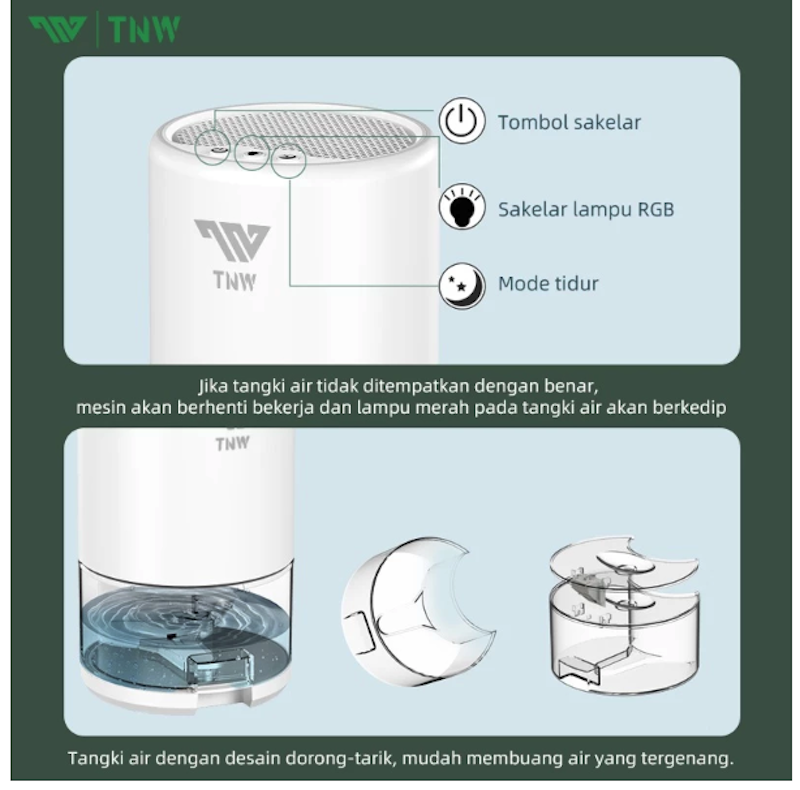 TNW

Tombol sakelar

Sakelar lampu RGB

Mode tidur

TNW

Jika tangki air tidak ditempatkan dengan benar, mesin akan berhenti bekerja dan lampu merah pada tangki air akan berkedip

TNW

Tangki air dengan desain dorong-tarik, mudah membuang air yang tergenang.