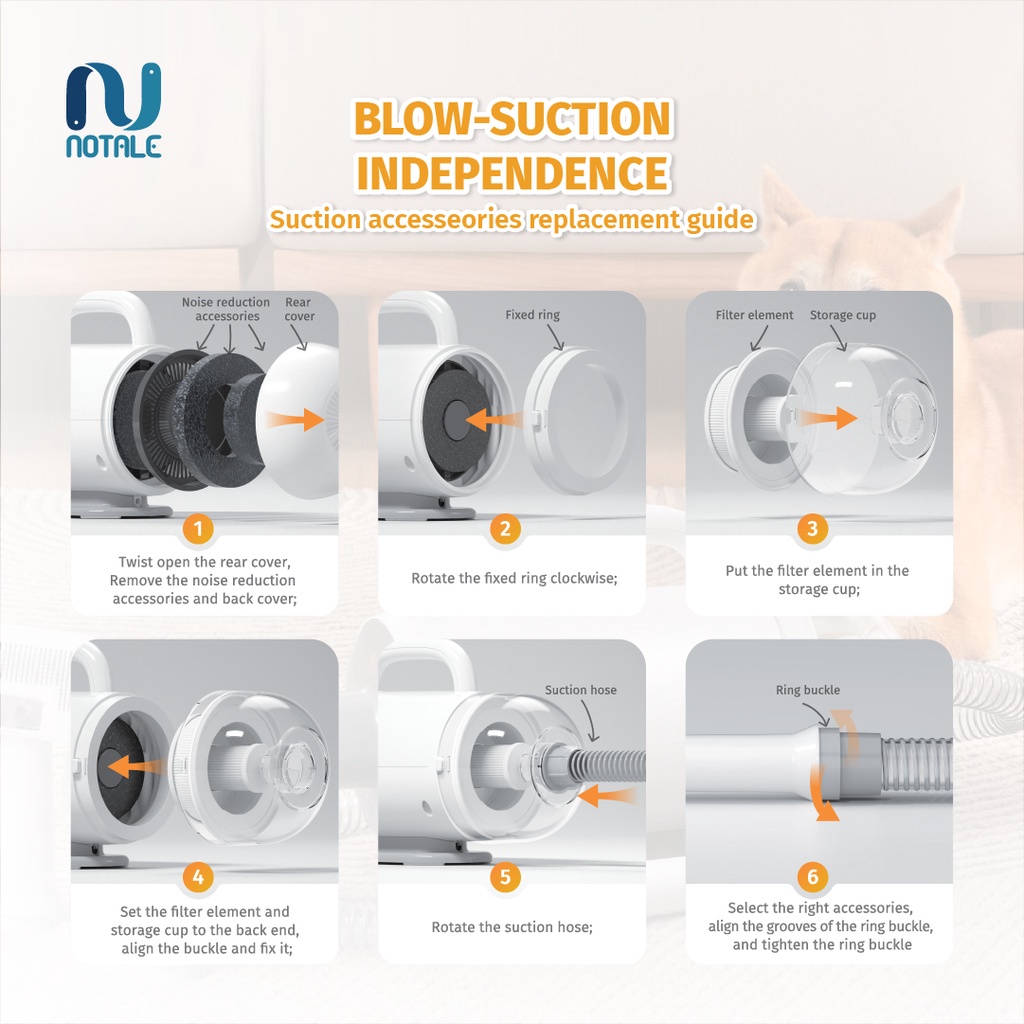 NOTALE

BLOW-SUCTION INDEPENDENCE

Suction accesseories replacement guide

Noise reduction accessories

Rear cover

1

Twist open the rear cover, Remove the noise reduction accessories and back cover;

Fixed ring

2

Rotate the fixed ring clockwise;

Filter element

Storage cup

3

Put the filter element in the storage cup;

4

Set the filter element and storage cup to the back end, align the buckle and fix it;

Suction hose

5

Rotate the suction hose;

Ring buckle

6

Select the right accessories, align the grooves of the ring buckle, and tighten the ring buckle