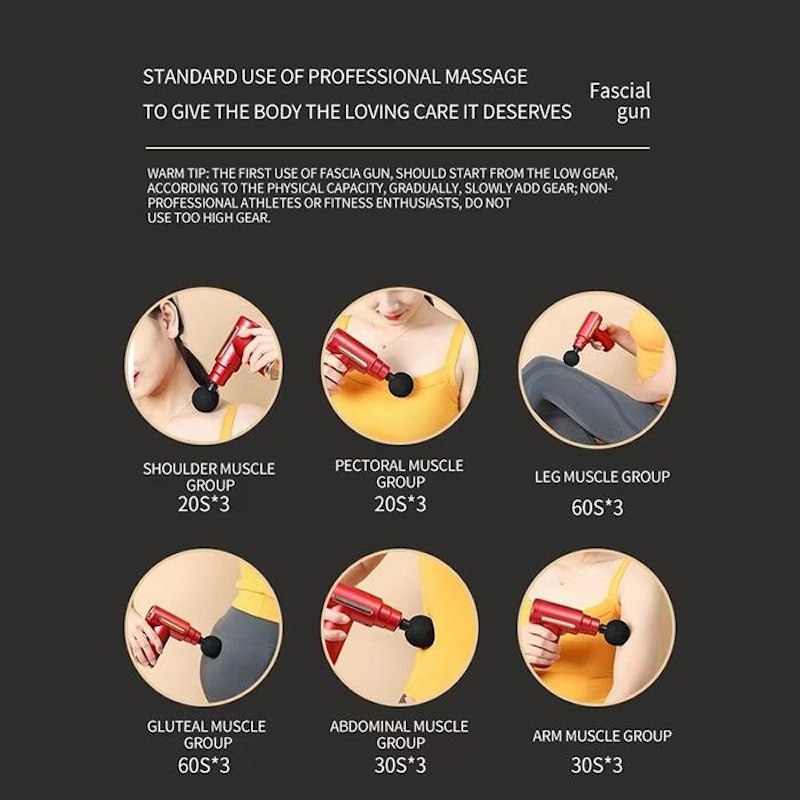 STANDARD USE OF PROFESSIONAL MASSAGE
TO GIVE THE BODY THE LOVING CARE IT DESERVES

Fascial gun

WARM TIP: THE FIRST USE OF FASCIA GUN, SHOULD START FROM THE LOW GEAR, ACCORDING TO THE PHYSICAL CAPACITY, GRADUALLY, SLOWLY ADD GEAR; NON-PROFESSIONAL ATHLETES OR FITNESS ENTHUSIASTS, DO NOT USE TOO HIGH GEAR.

SHOULDER MUSCLE GROUP
20S*3

PECTORAL MUSCLE GROUP
20S*3

LEG MUSCLE GROUP
60S*3

GLUTEAL MUSCLE GROUP
60S*3

ABDOMINAL MUSCLE GROUP
30S*3

ARM MUSCLE GROUP
30S*3