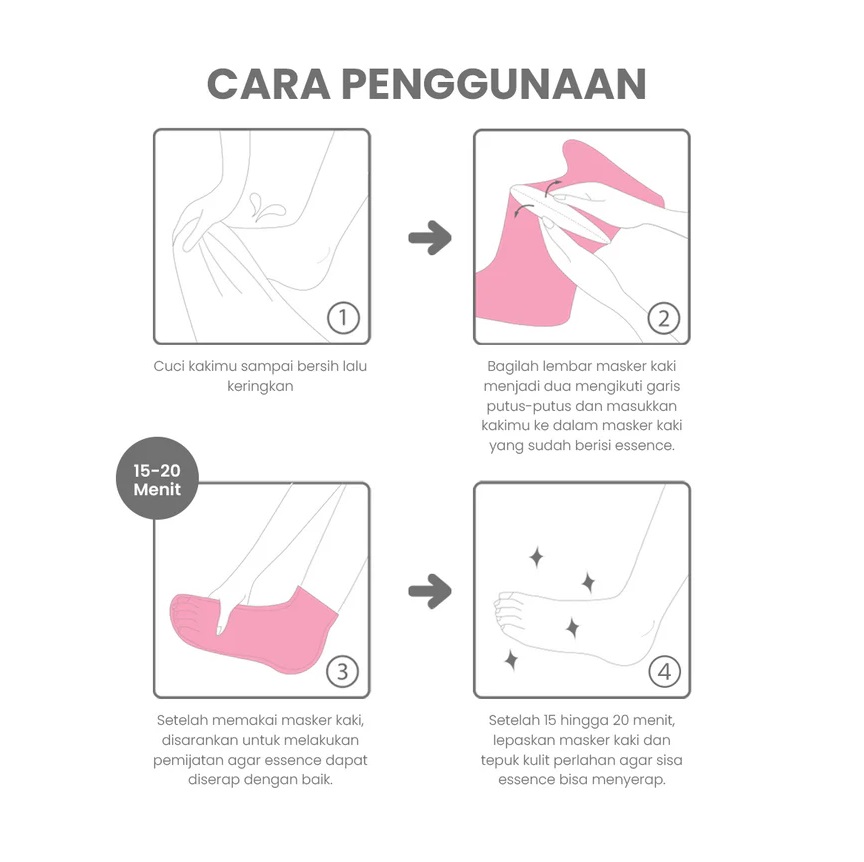 CARA PENGGUNAAN

1

Cuci kakimu sampai bersih lalu keringkan

2

Bagilah lembar masker kaki menjadi dua mengikuti garis putus-putus dan masukkan kakimu ke dalam masker kaki yang sudah berisi essence.

15-20 Menit

3

Setelah memakai masker kaki, disarankan untuk melakukan pemijatan agar essence dapat diserap dengan baik.

4

Setelah 15 hingga 20 menit, lepaskan masker kaki dan tepuk kulit perlahan agar sisa essence bisa menyerap.