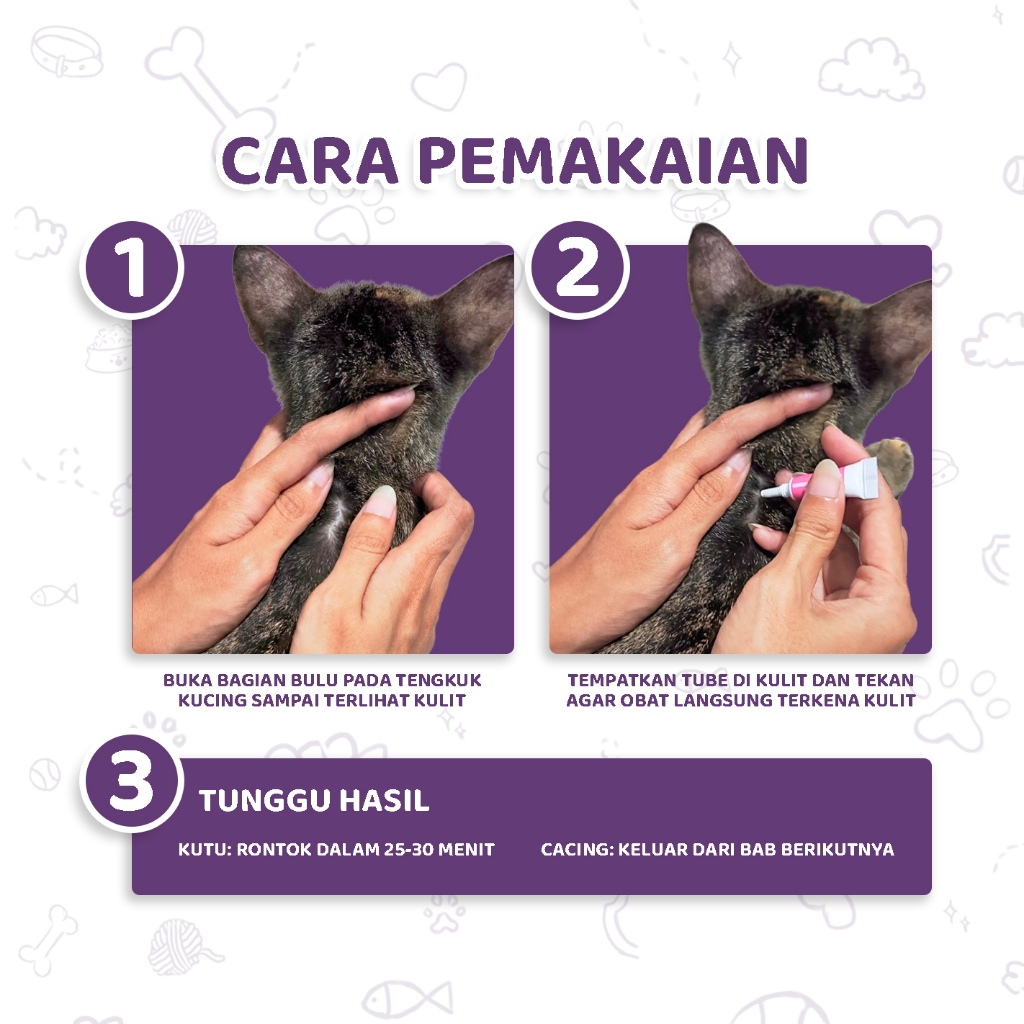 CARA PEMAKAIAN

1

BUKA BAGIAN BULU PADA TENGKUK KUCING SAMPAI TERLIHAT KULIT

2

TEMPATKAN TUBE DI KULIT DAN TEKAN AGAR OBAT LANGSUNG TERKENA KULIT

3

TUNGGU HASIL

KUTU: RONTOK DALAM 25-30 MENIT

CACING: KELUAR DARI BAB BERIKUTNYA