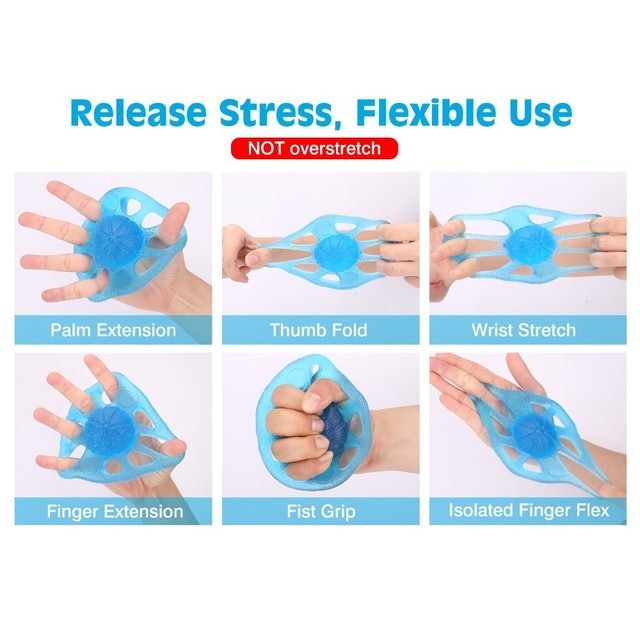 Release Stress, Flexible Use

NOT overstretch

Palm Extension

Thumb Fold

Wrist Stretch

Finger Extension

Fist Grip

Isolated Finger Flex