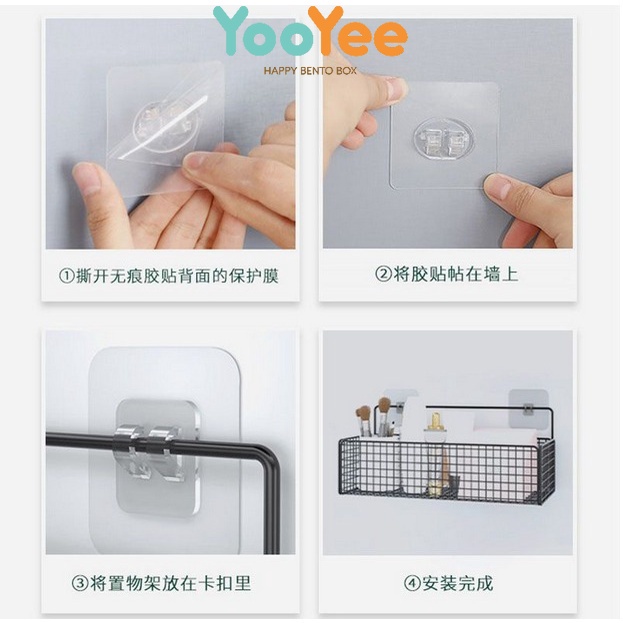 YooYee
HAPPY BENTO BOX

①撕开无痕胶贴背面的保护膜

②将胶贴帖在墙上

③将置物架放在卡扣里

④安装完成