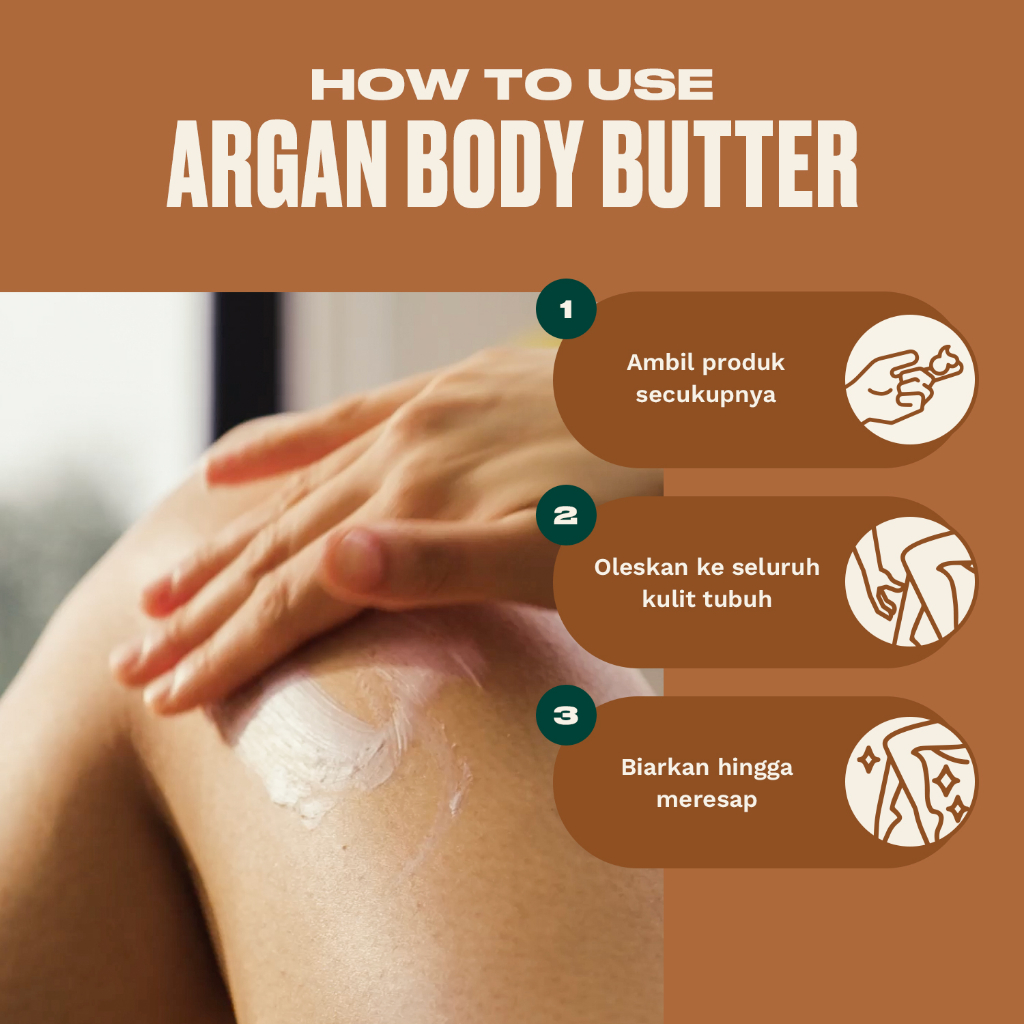 HOW TO USE
ARGAN BODY BUTTER

1
Ambil produk secukupnya

2
Oleskan ke seluruh kulit tubuh

3
Biarkan hingga meresap