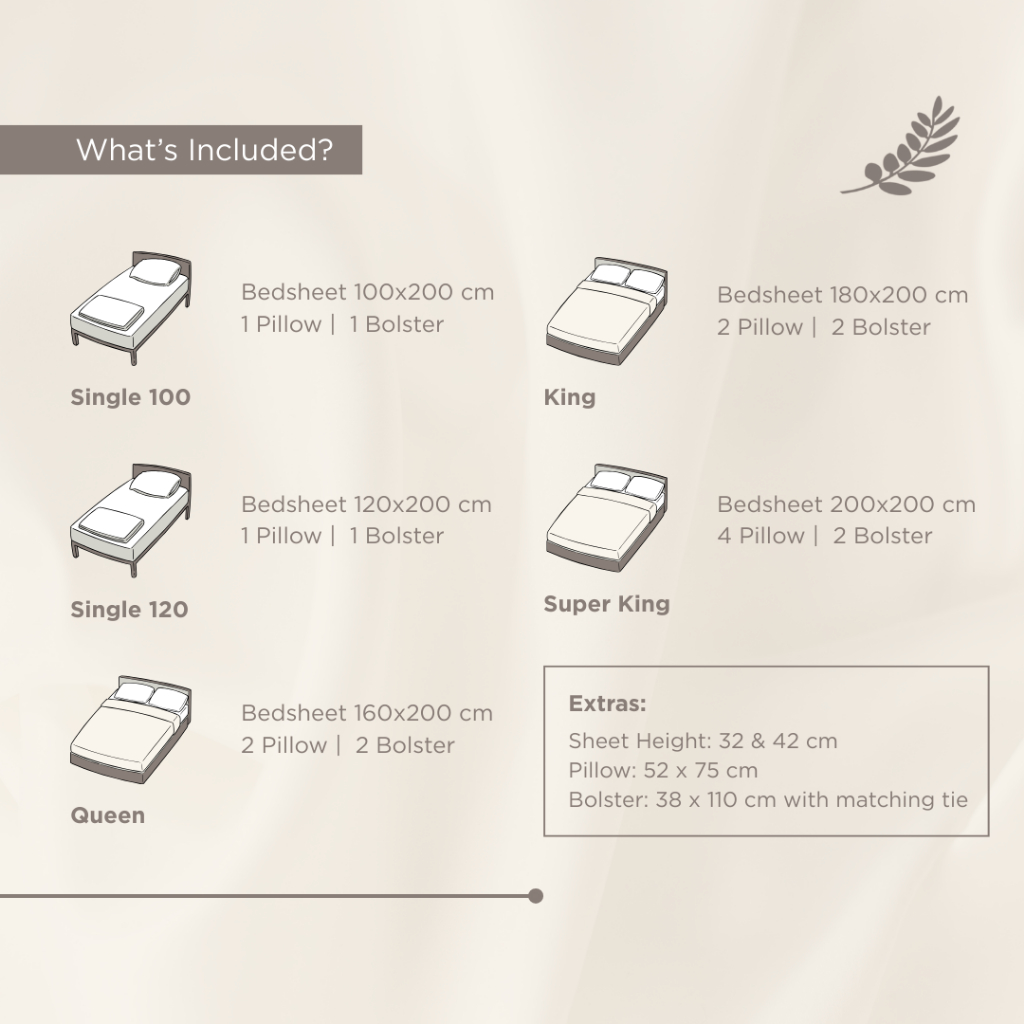 What's Included?

Bedsheet 100x200 cm
1 Pillow | 1 Bolster

Single 100

Bedsheet 120x200 cm
1 Pillow | 1 Bolster

Single 120

Bedsheet 160x200 cm
2 Pillow | 2 Bolster

Queen

Bedsheet 180x200 cm
2 Pillow | 2 Bolster

King

Bedsheet 200x200 cm
4 Pillow | 2 Bolster

Super King

Extras:
Sheet Height: 32 & 42 cm
Pillow: 52 x 75 cm
Bolster: 38 x 110 cm with matching tie