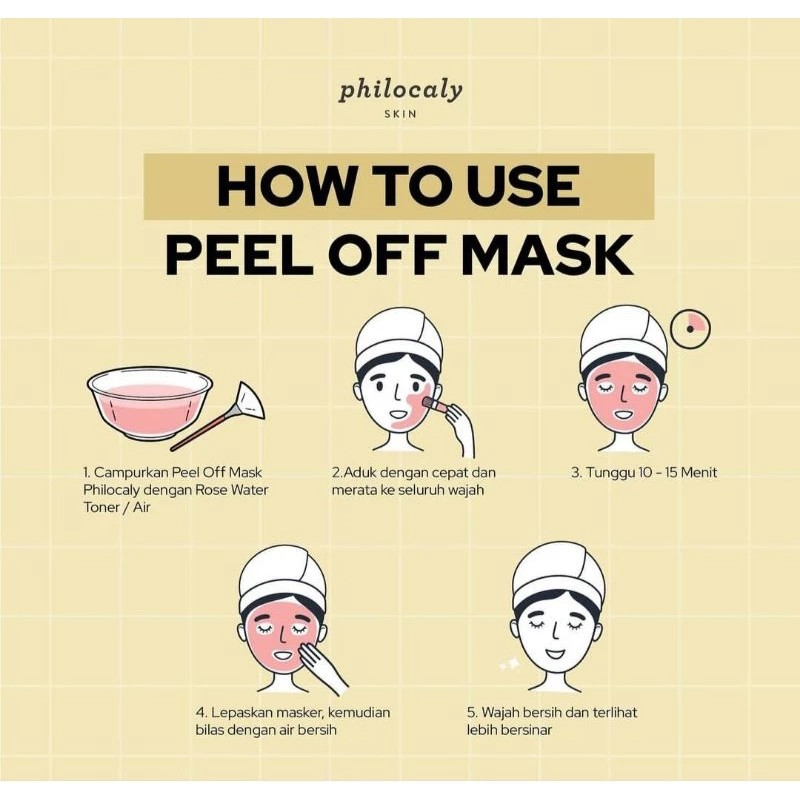 philocaly
SKIN

HOW TO USE
PEEL OFF MASK

1. Campurkan Peel Off Mask Philocaly dengan Rose Water Toner / Air

2.Aduk dengan cepat dan merata ke seluruh wajah

3. Tunggu 10 - 15 Menit

4. Lepaskan masker, kemudian bilas dengan air bersih

5. Wajah bersih dan terlihat lebih bersinar