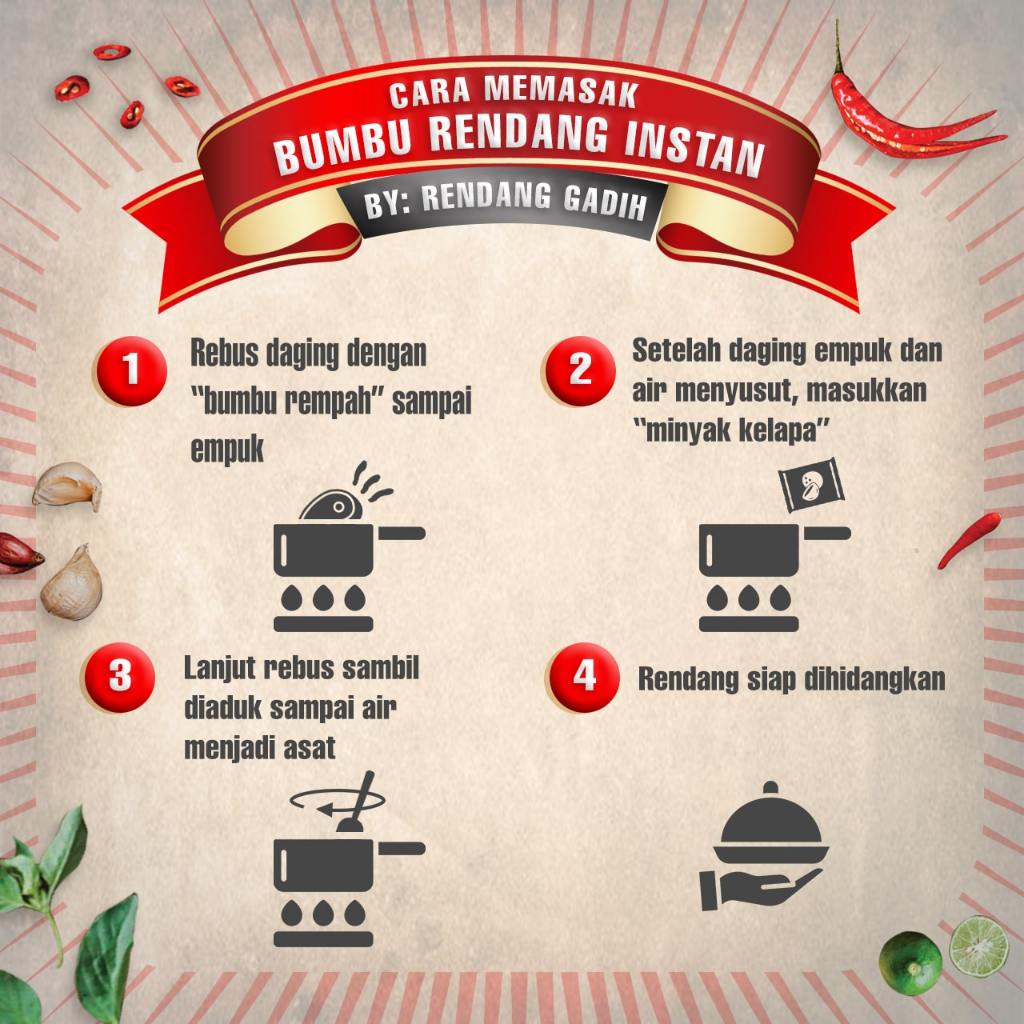 CARA MEMASAK
BUMBU RENDANG INSTAN
BY: RENDANG GADIH

1 Rebus daging dengan "bumbu rempah" sampai empuk

2 Setelah daging empuk dan air menyusut, masukkan "minyak kelapa"

3 Lanjut rebus sambil diaduk sampai air menjadi asat

4 Rendang siap dihidangkan