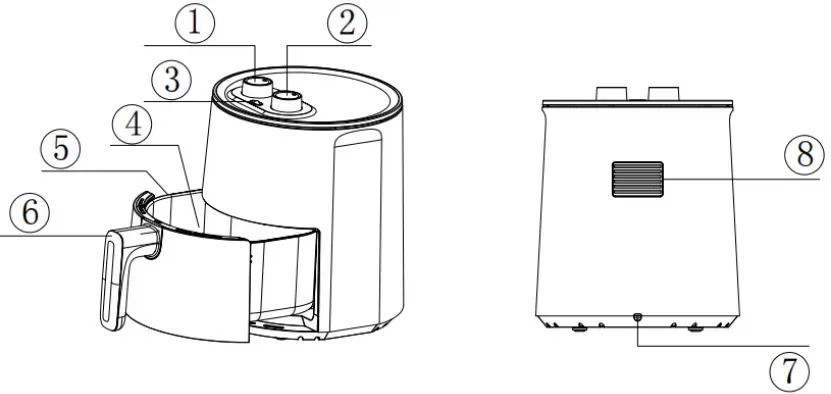 1
2
3
4
5
6
8
7