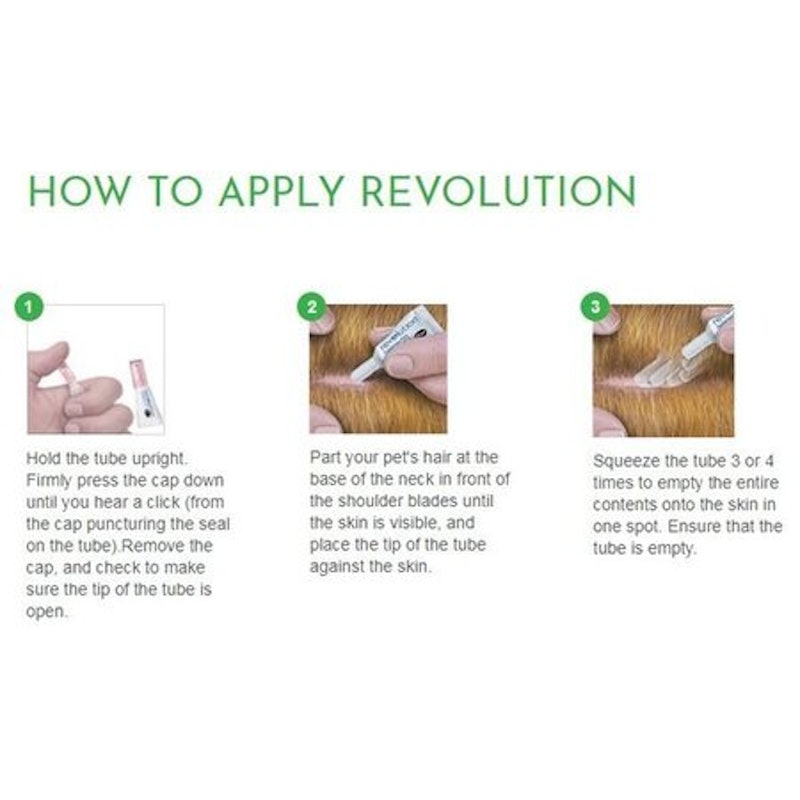 HOW TO APPLY REVOLUTION

1

Hold the tube upright. Firmly press the cap down until you hear a click (from the cap puncturing the seal on the tube).Remove the cap, and check to make sure the tip of the tube is open.

2

revolution

Part your pet's hair at the base of the neck in front of the shoulder blades until the skin is visible, and place the tip of the tube against the skin.

3

Squeeze the tube 3 or 4 times to empty the entire contents onto the skin in one spot. Ensure that the tube is empty.