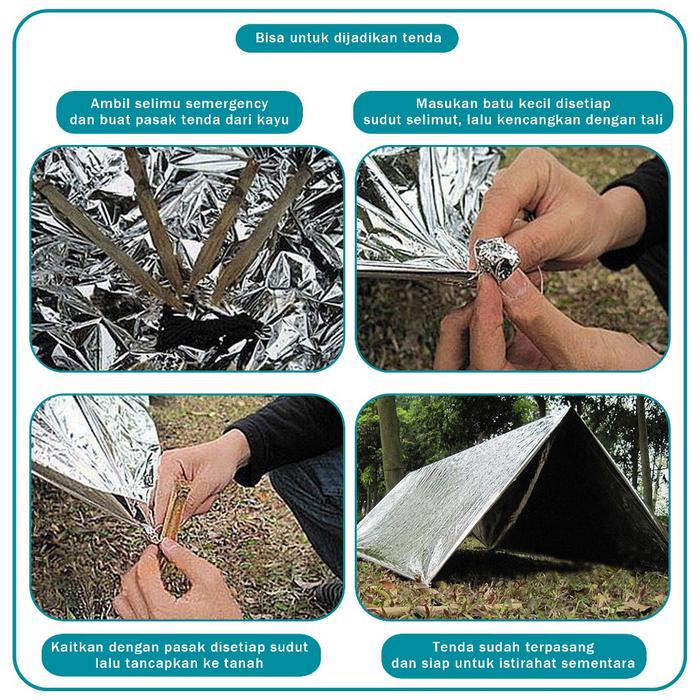 Bisa untuk dijadikan tenda

Ambil selimu semergency dan buat pasak tenda dari kayu

Masukan batu kecil disetiap sudut selimut, lalu kencangkan dengan tali

Kaitkan dengan pasak disetiap sudut lalu tancapkan ke tanah

Tenda sudah terpasang dan siap untuk istirahat sementara