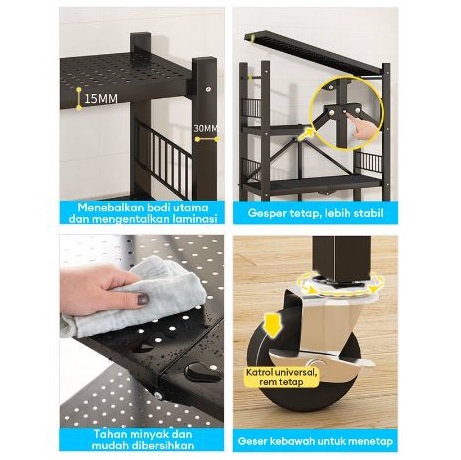 15MM

30MM

Menebalkan bodi utama dan mengentalkan laminasi

Gesper tetap, lebih stabil

Tahan minyak dan mudah dibersihkan

Katrol universal, rem tetap

Geser kebawah untuk menetap