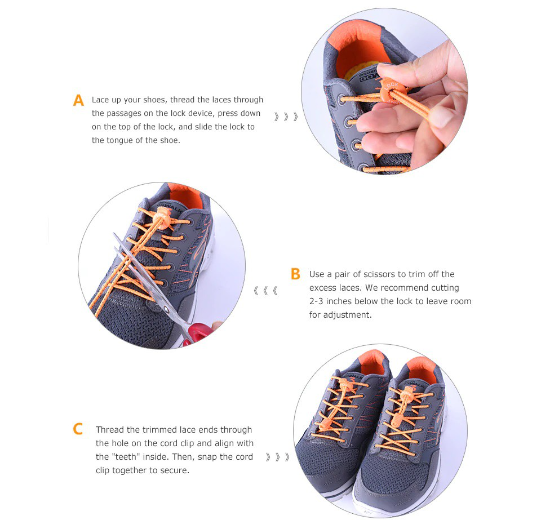 A Lace up your shoes, thread the laces through the passages on the lock device, press down on the top of the lock, and slide the lock to the tongue of the shoe.

B Use a pair of scissors to trim off the excess laces. We recommend cutting 2-3 inches below the lock to leave room for adjustment.

C Thread the trimmed lace ends through the hole on the cord clip and align with the "teeth" inside. Then, snap the cord clip together to secure.