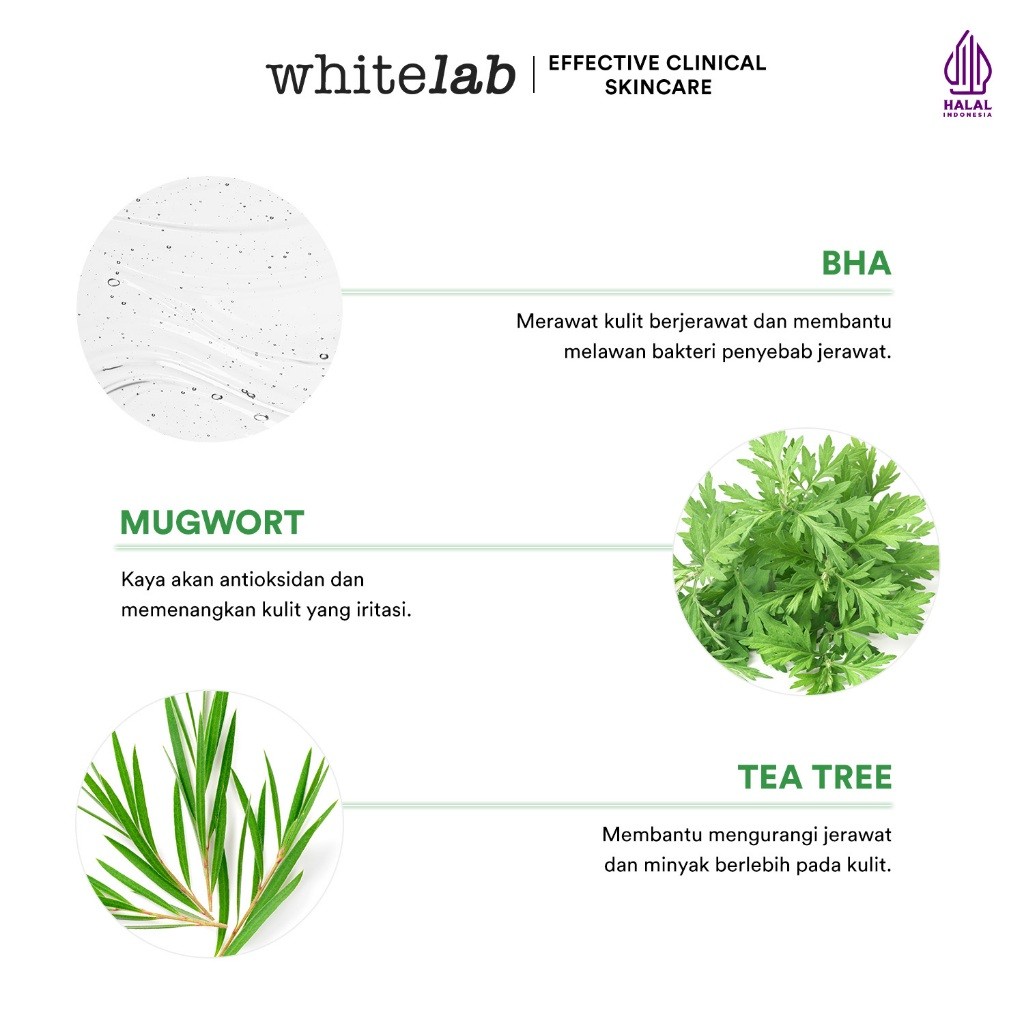 whitelab | EFFECTIVE CLINICAL SKINCARE

HALAL INDONESIA

BHA

Merawat kulit berjerawat dan membantu melawan bakteri penyebab jerawat.

MUGWORT

Kaya akan antioksidan dan memenangkan kulit yang iritasi.

TEA TREE

Membantu mengurangi jerawat dan minyak berlebih pada kulit.