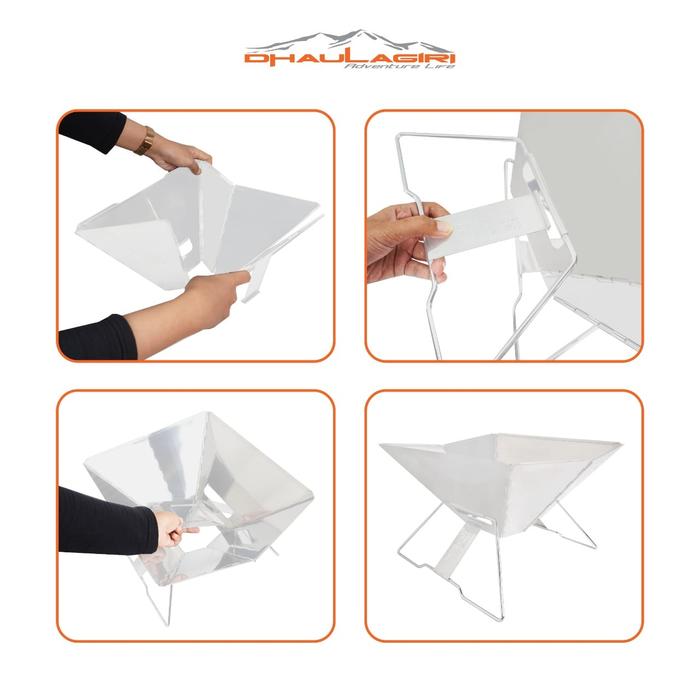 DHAULAGIRI
Adventure Life