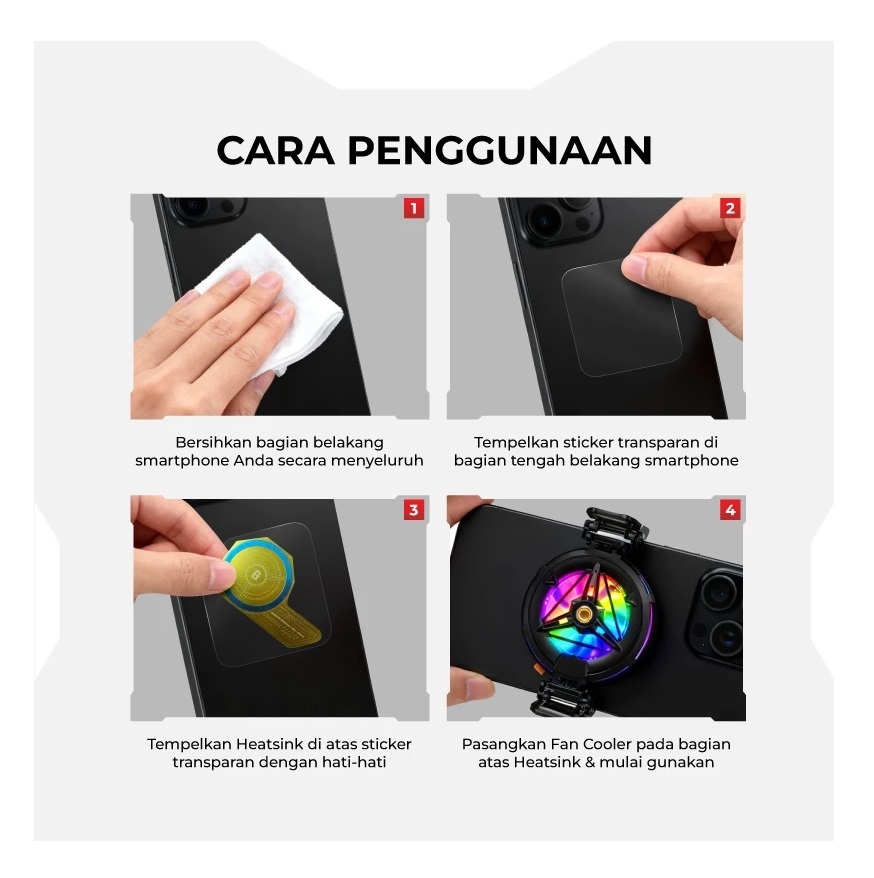 CARA PENGGUNAAN

1

Bersihkan bagian belakang smartphone Anda secara menyeluruh

2

Tempelkan sticker transparan di bagian tengah belakang smartphone

3

Tempelkan Heatsink di atas sticker transparan dengan hati-hati

4

Pasangkan Fan Cooler pada bagian atas Heatsink & mulai gunakan