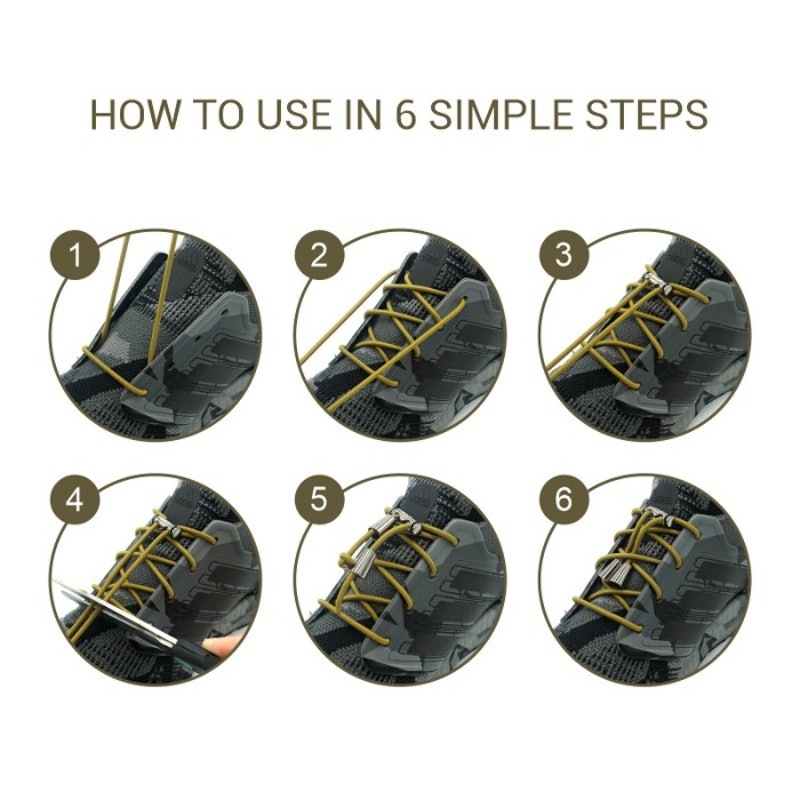 HOW TO USE IN 6 SIMPLE STEPS

1

2

3

4

5

6