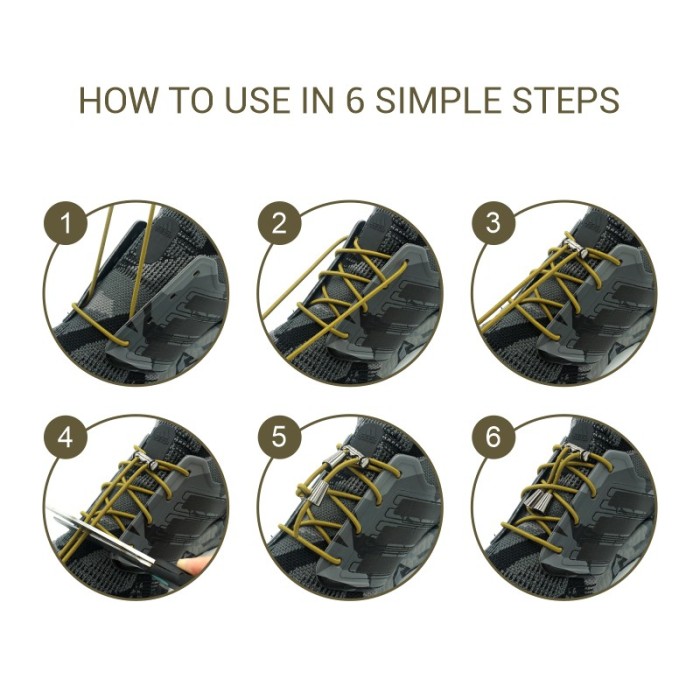 HOW TO USE IN 6 SIMPLE STEPS

1

2

3

4

5

6