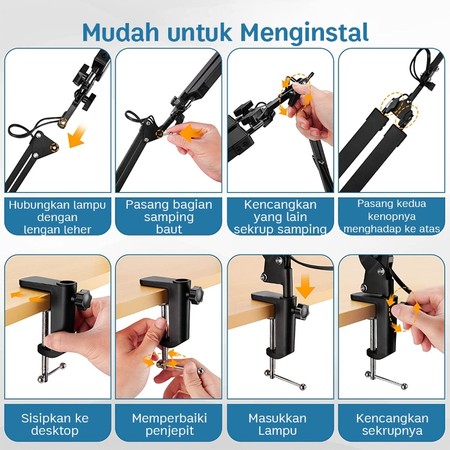 Mudah untuk Menginstal

Hubungkan lampu dengan lengan leher

Pasang bagian samping baut

Kencangkan yang lain sekrup samping

Pasang kedua kenopnya menghadap ke atas

Sisipkan ke desktop

Memperbaiki penjepit

Masukkan Lampu

Kencangkan sekrupnya