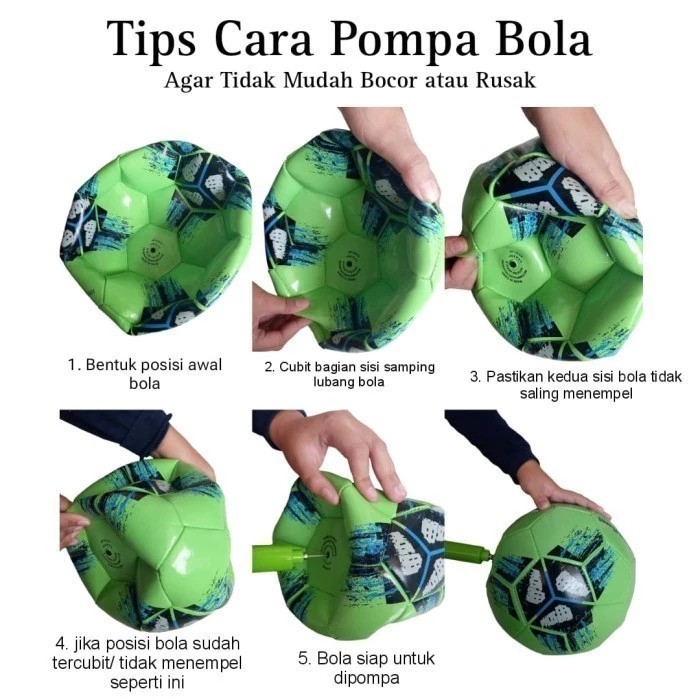 Tips Cara Pompa Bola
Agar Tidak Mudah Bocor atau Rusak

1. Bentuk posisi awal bola

2. Cubit bagian sisi samping lubang bola

3. Pastikan kedua sisi bola tidak saling menempel

4. jika posisi bola sudah tercubit/ tidak menempel seperti ini

5. Bola siap untuk dipompa