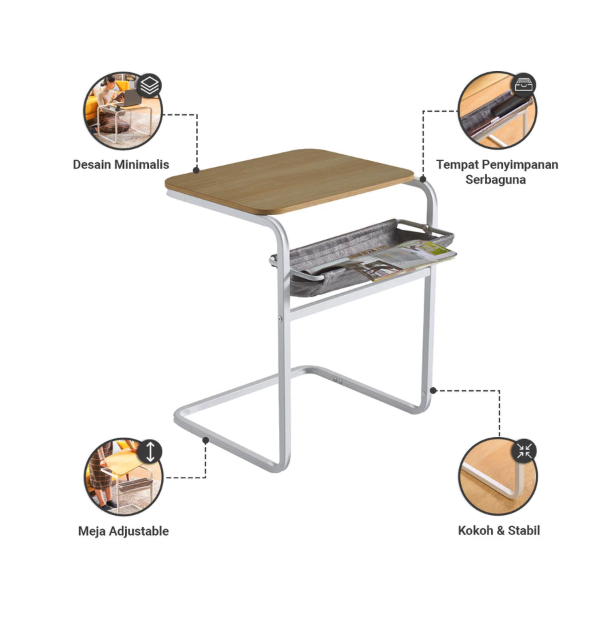 Desain Minimalis

Tempat Penyimpanan Serbaguna

Meja Adjustable

Kokoh & Stabil