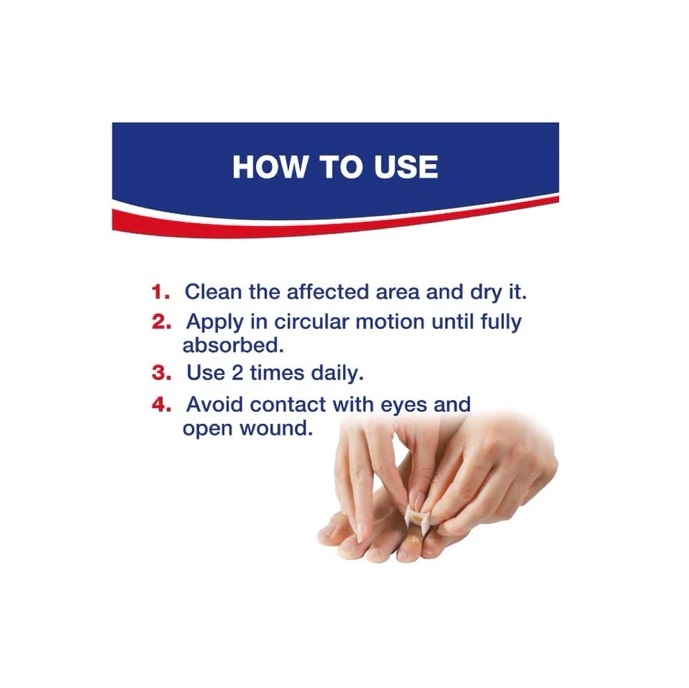 HOW TO USE

1. Clean the affected area and dry it.
2. Apply in circular motion until fully absorbed.
3. Use 2 times daily.
4. Avoid contact with eyes and open wound.