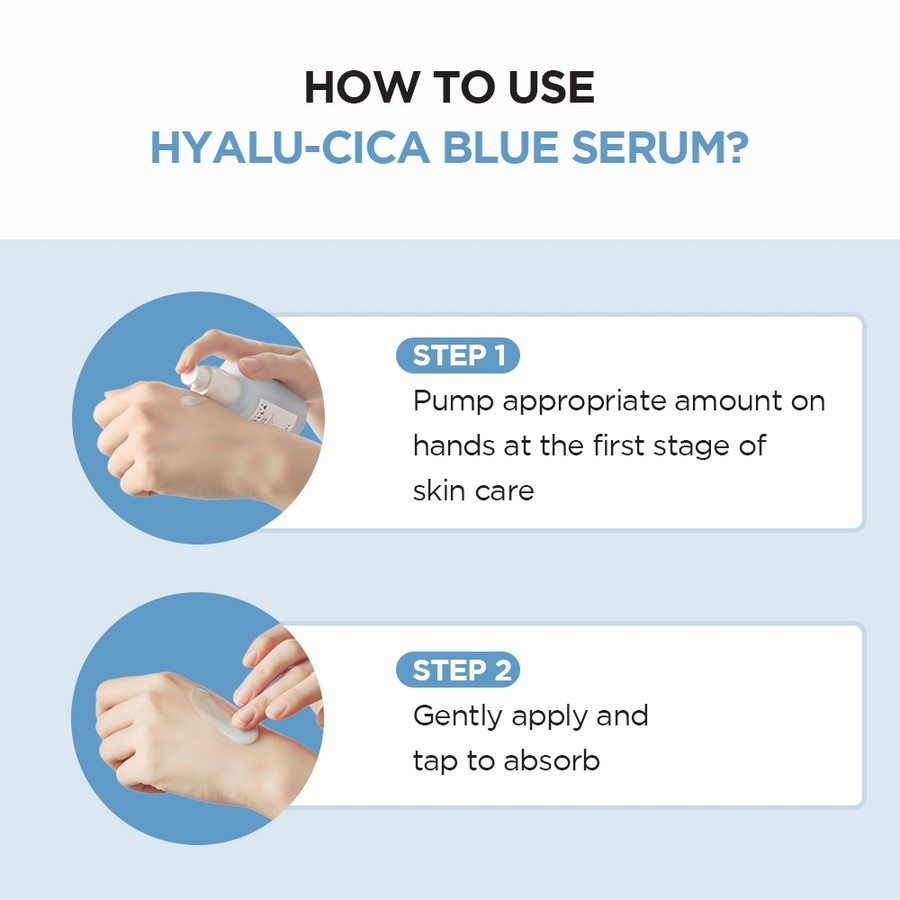 HOW TO USE
HYALU-CICA BLUE SERUM?

STEP 1
Pump appropriate amount on hands at the first stage of skin care

STEP 2
Gently apply and tap to absorb