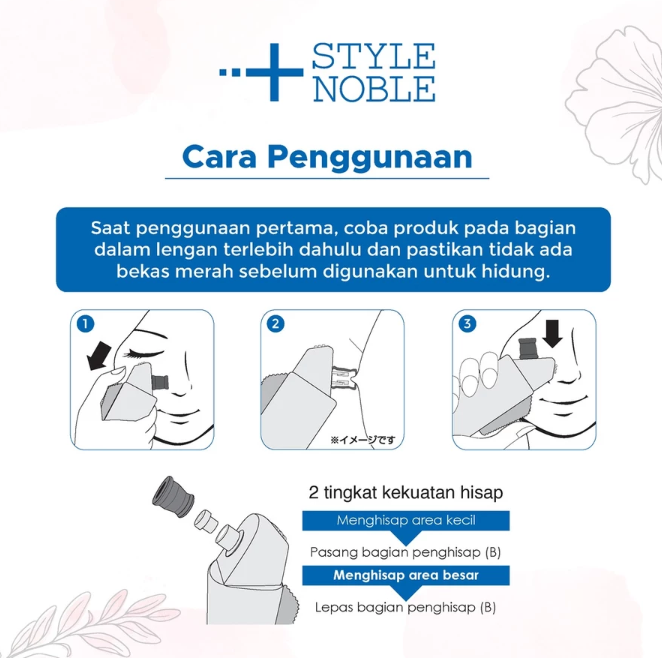 STYLE NOBLE

Cara Penggunaan

Saat penggunaan pertama, coba produk pada bagian dalam lengan terlebih dahulu dan pastikan tidak ada bekas merah sebelum digunakan untuk hidung.

1

2

※イメージです

3

2 tingkat kekuatan hisap

Menghisap area kecil

Pasang bagian penghisap (B)

Menghisap area besar

Lepas bagian penghisap (B)