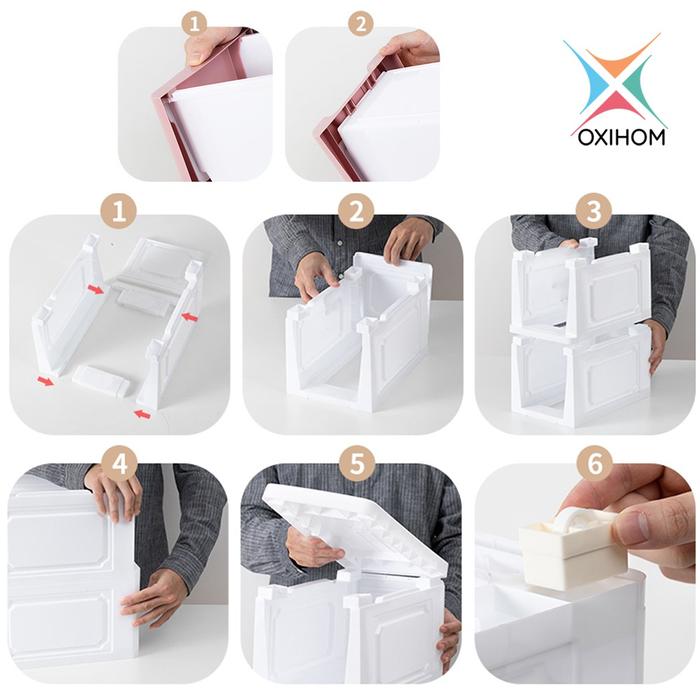 1
2
OXIHOM
1
2
3
4
5
6