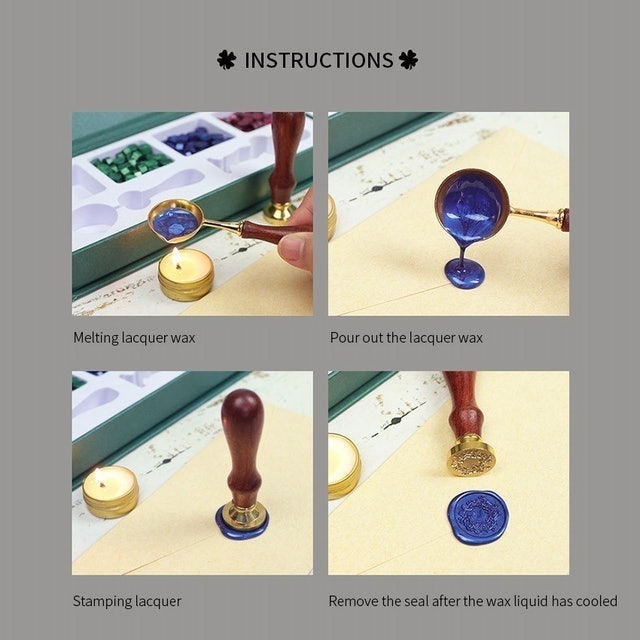 INSTRUCTIONS

Melting lacquer wax

Pour out the lacquer wax

Stamping lacquer

Remove the seal after the wax liquid has cooled