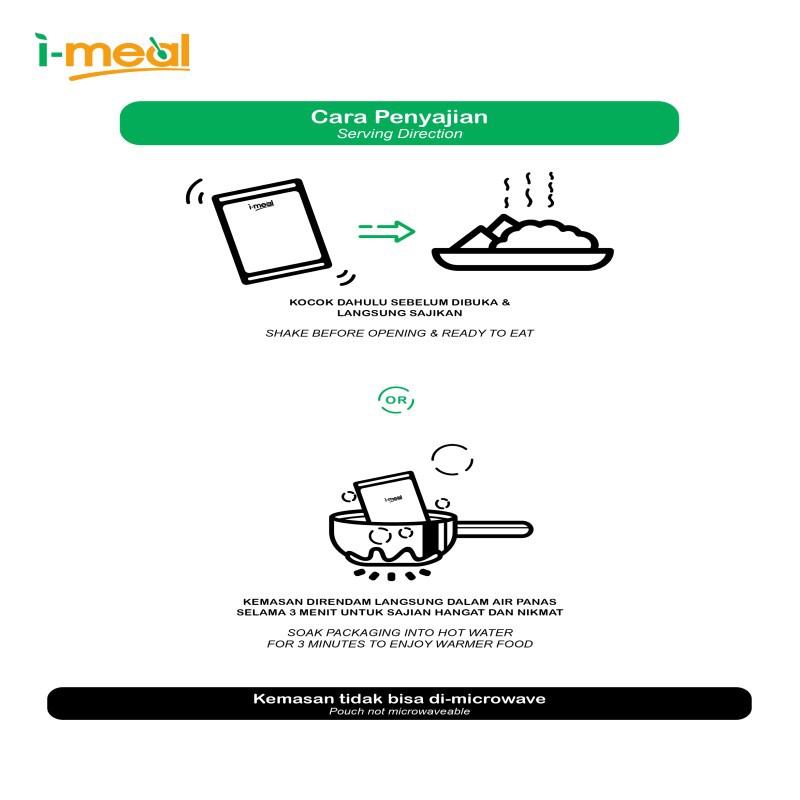 i-meal

Cara Penyajian
Serving Direction

i-meal

KOCOK DAHULU SEBELUM DIBUKA & LANGSUNG SAJIKAN

SHAKE BEFORE OPENING & READY TO EAT

OR

i-meal

KEMASAN DIRENDAM LANGSUNG DALAM AIR PANAS SELAMA 3 MENIT UNTUK SAJIAN HANGAT DAN NIKMAT

SOAK PACKAGING INTO HOT WATER FOR 3 MINUTES TO ENJOY WARMER FOOD

Kemasan tidak bisa di-microwave
Pouch not microwaveable