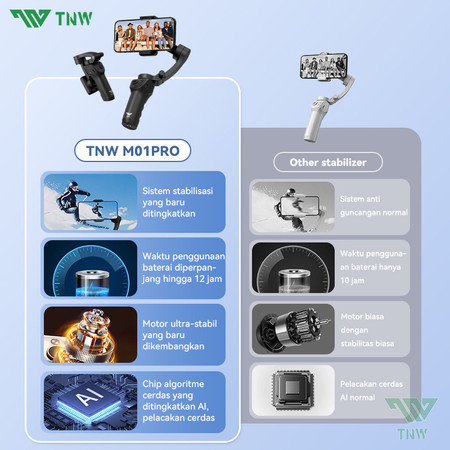 TNW

TNW M01PRO

Sistem stabilisasi yang baru ditingkatkan

Waktu penggunaan baterai diperpanjang hingga 12 jam

Motor ultra-stabil yang baru dikembangkan

AI

Chip algoritme cerdas yang ditingkatkan AI, pelacakan cerdas

Other stabilizer

Sistem anti guncangan normal

Waktu penggunaan baterai hanya 10 jam

Motor biasa dengan stabilitas biasa

Pelacakan cerdas AI normal

TNW