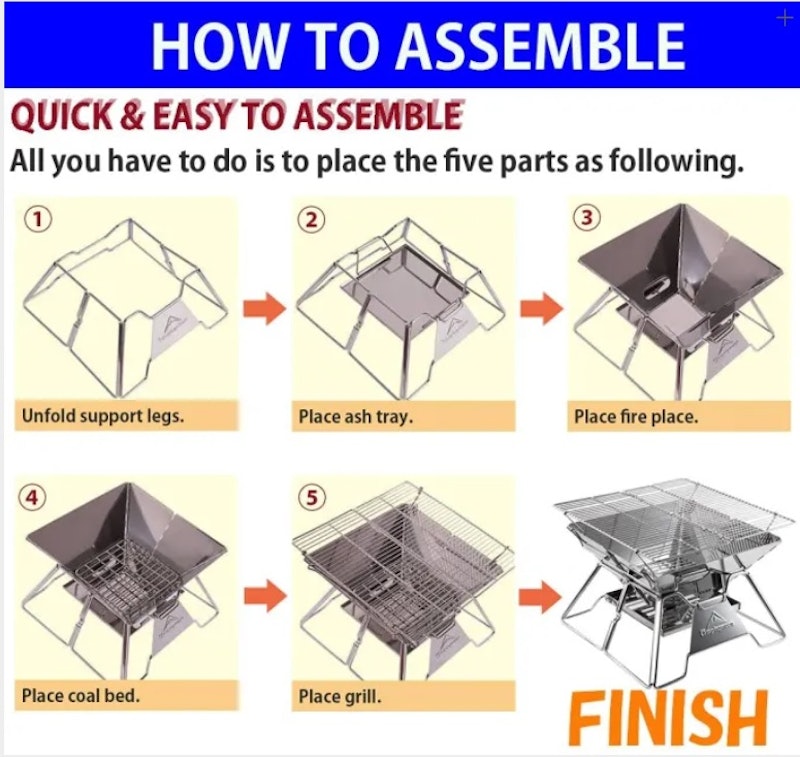 HOW TO ASSEMBLE

QUICK & EASY TO ASSEMBLE

All you have to do is to place the five parts as following.

①

Unfold support legs.

②

Place ash tray.

③

Place fire place.

④

Place coal bed.

⑤

Place grill.

FINISH