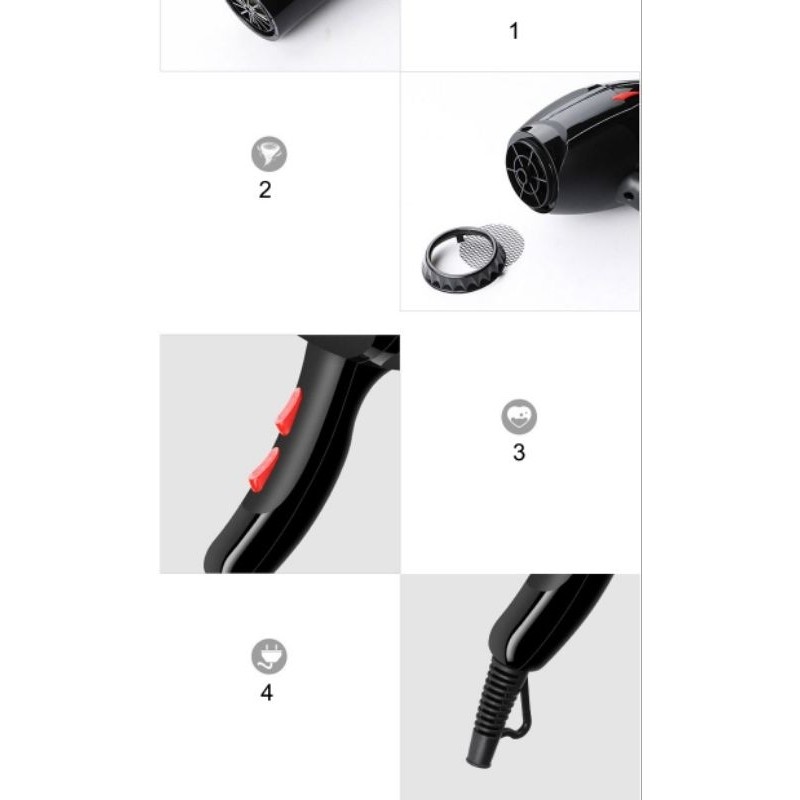 1

2

3

4