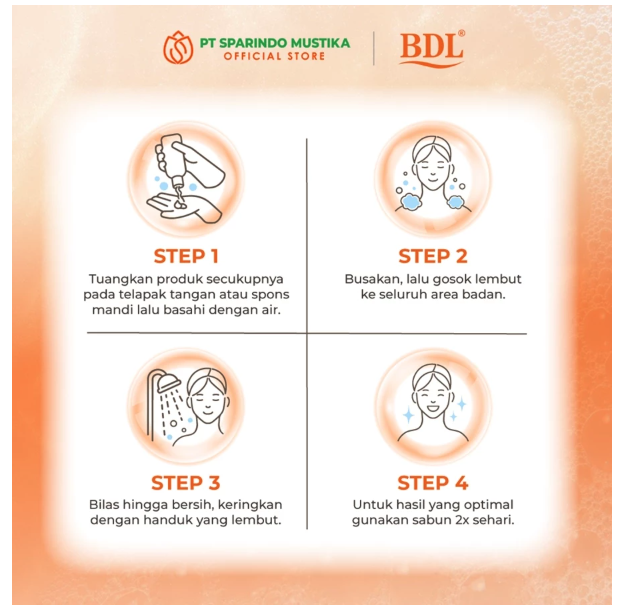 PT SPARINDO MUSTIKA
OFFICIAL STORE

BDL®

STEP 1
Tuangkan produk secukupnya pada telapak tangan atau spons mandi lalu basahi dengan air.

STEP 2
Busakan, lalu gosok lembut ke seluruh area badan.

STEP 3
Bilas hingga bersih, keringkan dengan handuk yang lembut.

STEP 4
Untuk hasil yang optimal gunakan sabun 2x sehari.