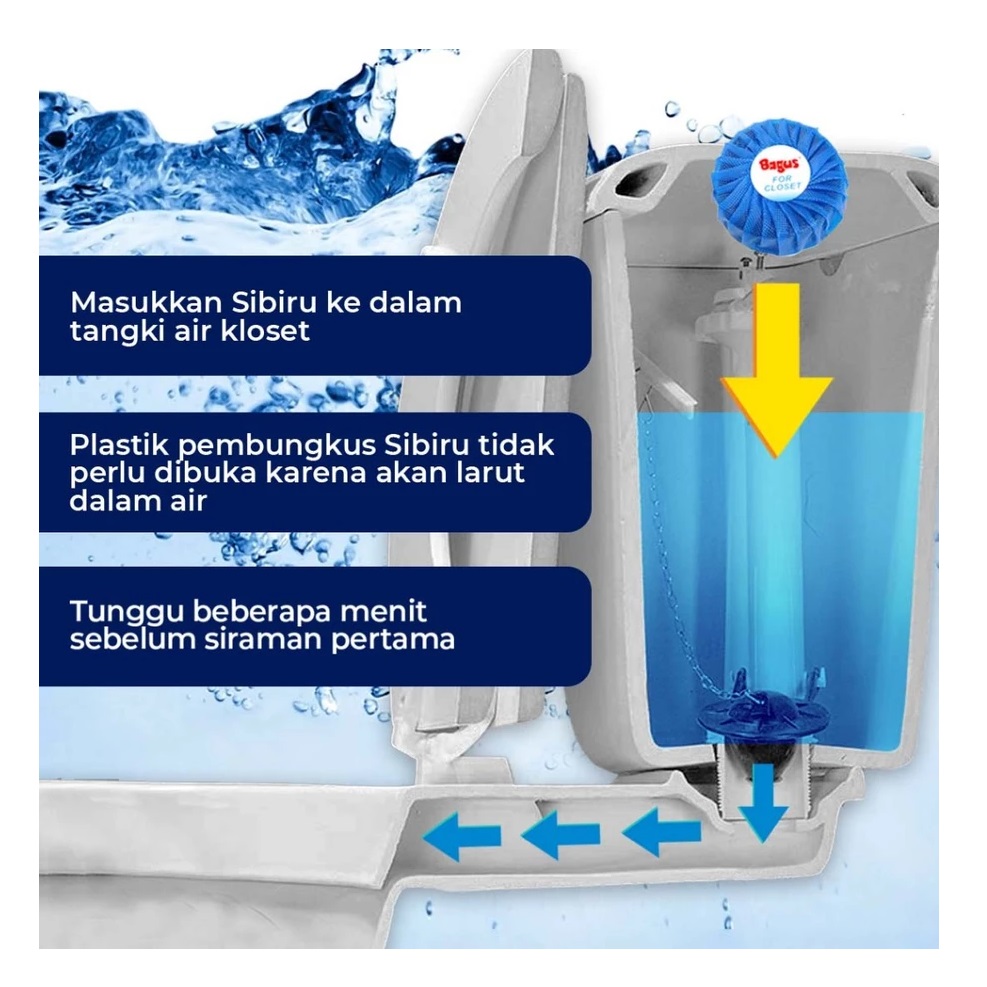 Bagus
FOR CLOSET

Masukkan Sibiru ke dalam tangki air kloset

Plastik pembungkus Sibiru tidak perlu dibuka karena akan larut dalam air

Tunggu beberapa menit sebelum siraman pertama