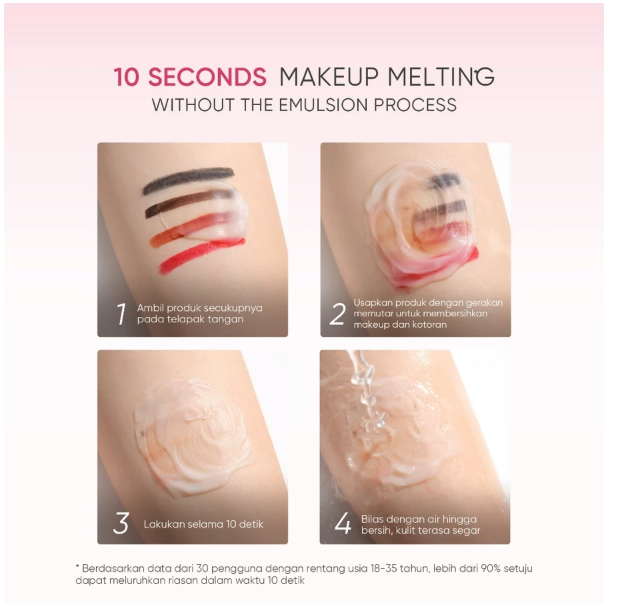 10 SECONDS MAKEUP MELTING
WITHOUT THE EMULSION PROCESS

1 Ambil produk secukupnya pada telapak tangan

2 Usapkan produk dengan gerakan memutar untuk membersihkan makeup dan kotoran

3 Lakukan selama 10 detik

4 Bilas dengan air hingga bersih, kulit terasa segar

* Berdasarkan data dari 30 pengguna dengan rentang usia 18-35 tahun, lebih dari 90% setuju dapat meluruhkan riasan dalam waktu 10 detik