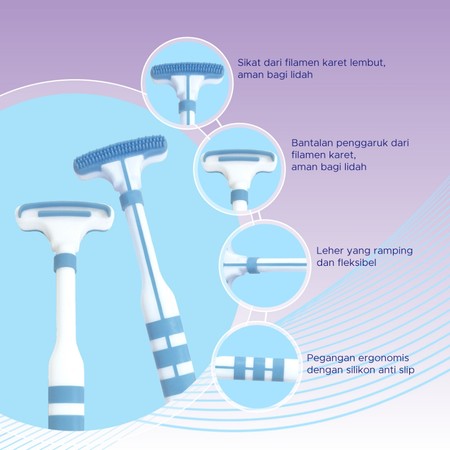 Sikat dari filamen karet lembut, aman bagi lidah

Bantalan penggaruk dari filamen karet, aman bagi lidah

Leher yang ramping dan fleksibel

Pegangan ergonomis dengan silikon anti slip