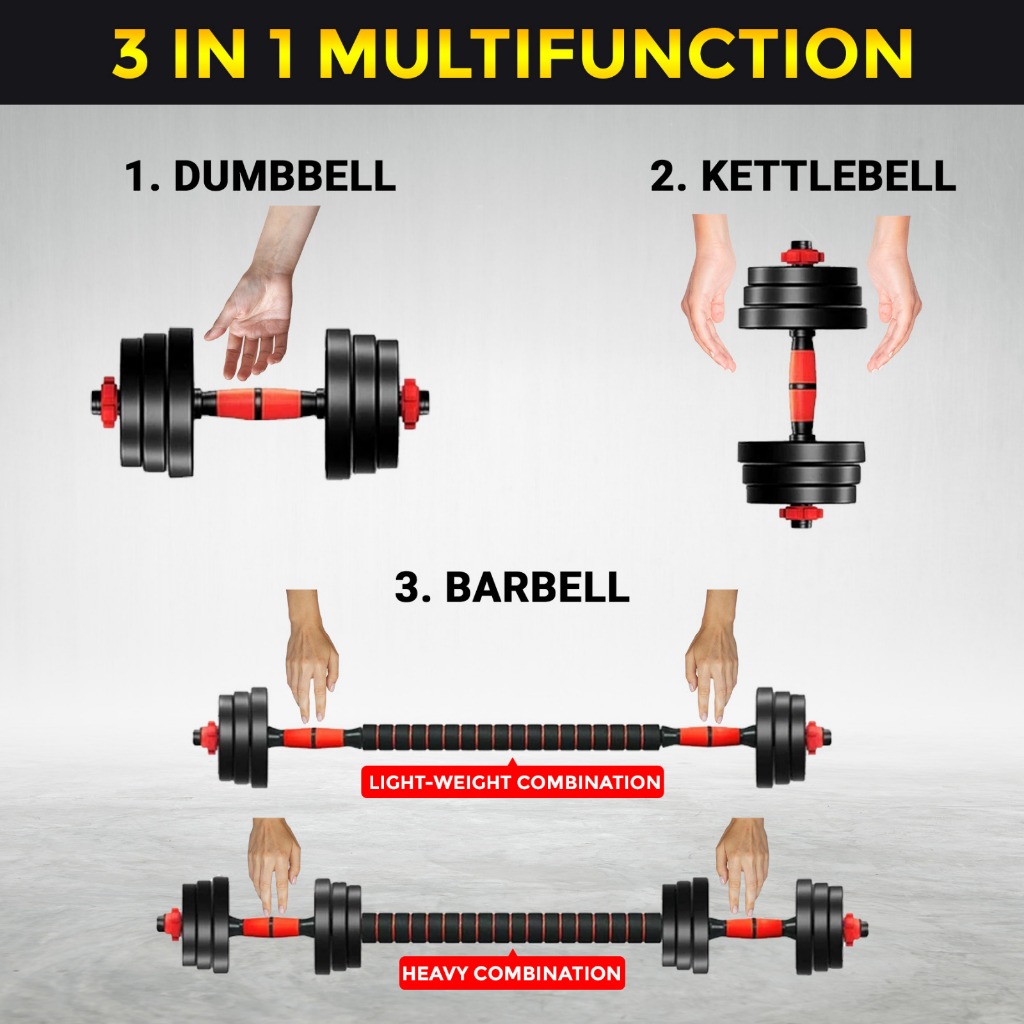 3 IN 1 MULTIFUNCTION

1. DUMBBELL

2. KETTLEBELL

3. BARBELL

LIGHT-WEIGHT COMBINATION

HEAVY COMBINATION