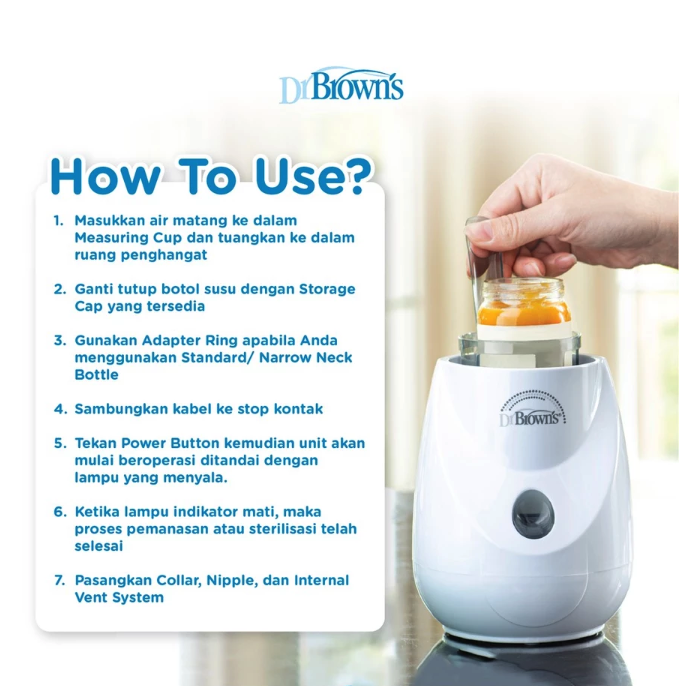 Dr Brown's

How To Use?

1. Masukkan air matang ke dalam Measuring Cup dan tuangkan ke dalam ruang penghangat

2. Ganti tutup botol susu dengan Storage Cap yang tersedia

3. Gunakan Adapter Ring apabila Anda menggunakan Standard/ Narrow Neck Bottle

4. Sambungkan kabel ke stop kontak

5. Tekan Power Button kemudian unit akan mulai beroperasi ditandai dengan lampu yang menyala.

6. Ketika lampu indikator mati, maka proses pemanasan atau sterilisasi telah selesai

7. Pasangkan Collar, Nipple, dan Internal Vent System

Dr Brown's