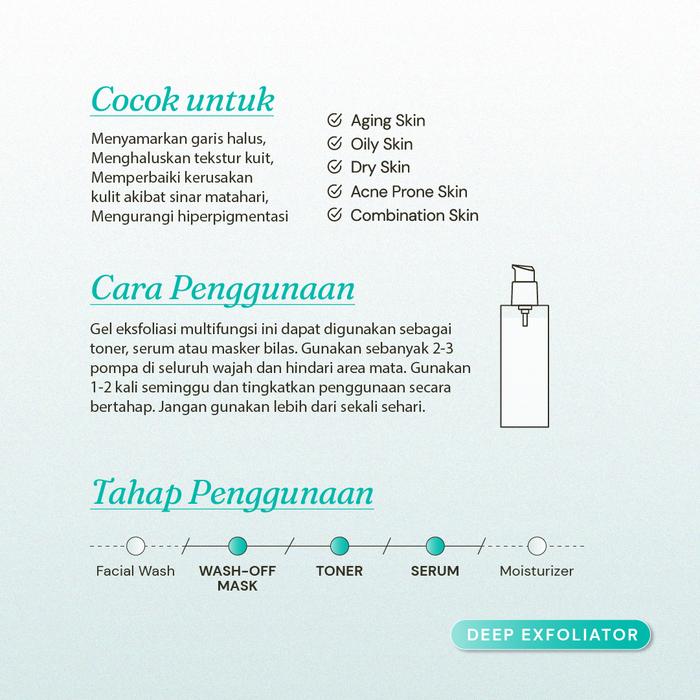 Cocok untuk

Menyamarkan garis halus, Menghaluskan tekstur kuit, Memperbaiki kerusakan kulit akibat sinar matahari, Mengurangi hiperpigmentasi

Aging Skin
Oily Skin
Dry Skin
Acne Prone Skin
Combination Skin

Cara Penggunaan

Gel eksfoliasi multifungsi ini dapat digunakan sebagai toner, serum atau masker bilas. Gunakan sebanyak 2-3 pompa di seluruh wajah dan hindari area mata. Gunakan 1-2 kali seminggu dan tingkatkan penggunaan secara bertahap. Jangan gunakan lebih dari sekali sehari.

Tahap Penggunaan

Facial Wash
WASH-OFF MASK
TONER
SERUM
Moisturizer

DEEP EXFOLIATOR