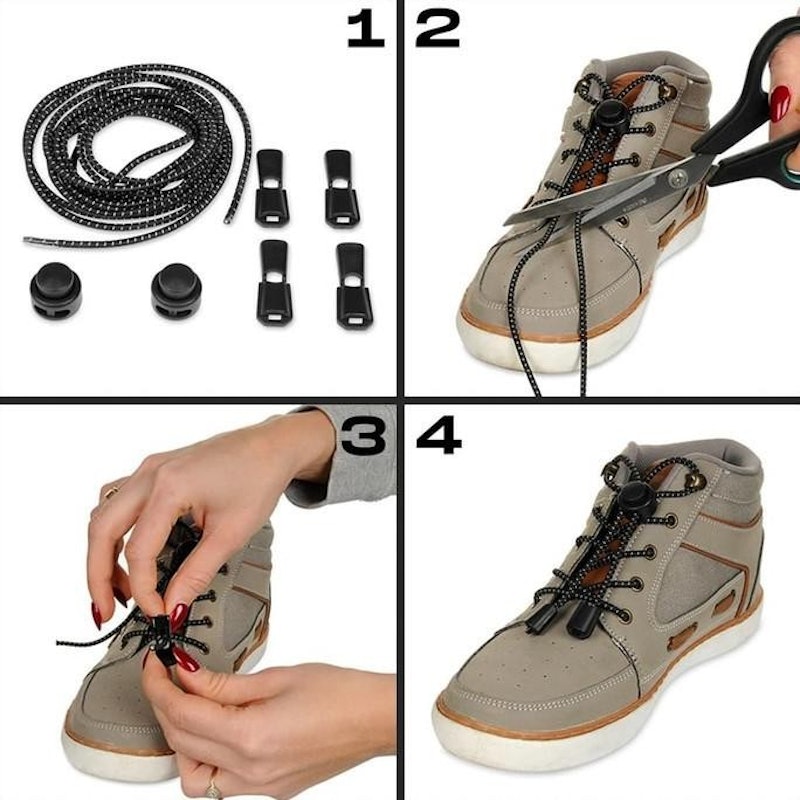 1
2
3
4