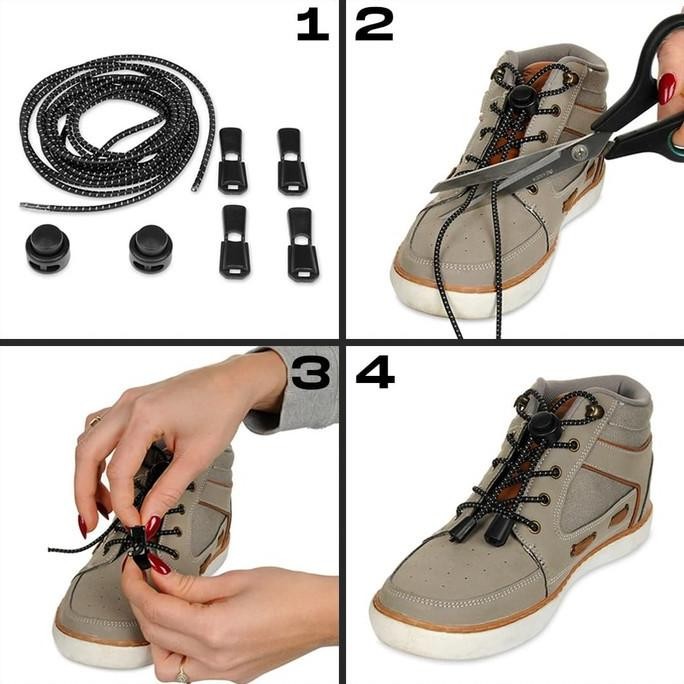 1
2
3
4